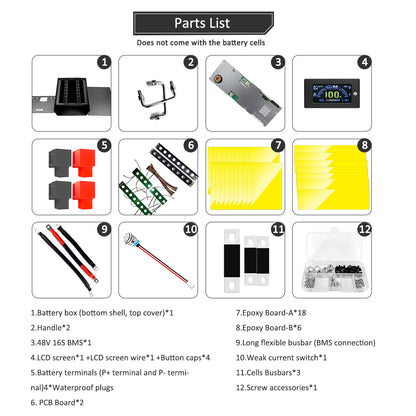 Parts List

Does not come with the battery cells

1

2

3

4

100.

5

6

7

8

9

10

11

12

1.Battery box (bottom shell, top cover)*1

2.Handle*2

3.48V 16S BMS*1

4.LCD screen*1 +LCD screen wire*1 +Button caps*4

5.Battery terminals (P+ terminal and P- terminal)4*Waterproof plugs

6. PCB Board*2

7.Epoxy Board-A*18

8.Epoxy Board-B*6

9.Long flexible busbar (BMS connection)

10.Weak current switch*1

11.Cells Busbars*3

12.Screw accessories*1