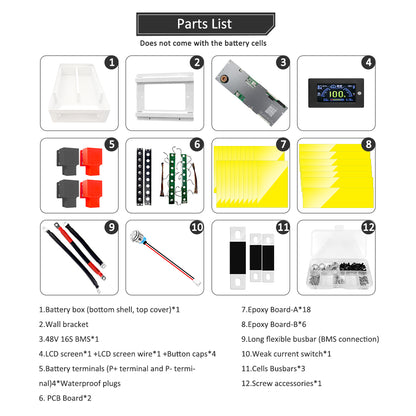 Parts List

Does not come with the battery cells

1

2

3

4

100.

5

6

7

8

9

10

11

12

1.Battery box (bottom shell, top cover)*1

2.Wall bracket

3.48V 16S BMS*1

4.LCD screen*1 +LCD screen wire*1 +Button caps*4

5.Battery terminals (P+ terminal and P- terminal)4*Waterproof plugs

6. PCB Board*2

7.Epoxy Board-A*18

8.Epoxy Board-B*6

9.Long flexible busbar (BMS connection)

10.Weak current switch*1

11.Cells Busbars*3

12.Screw accessories*1